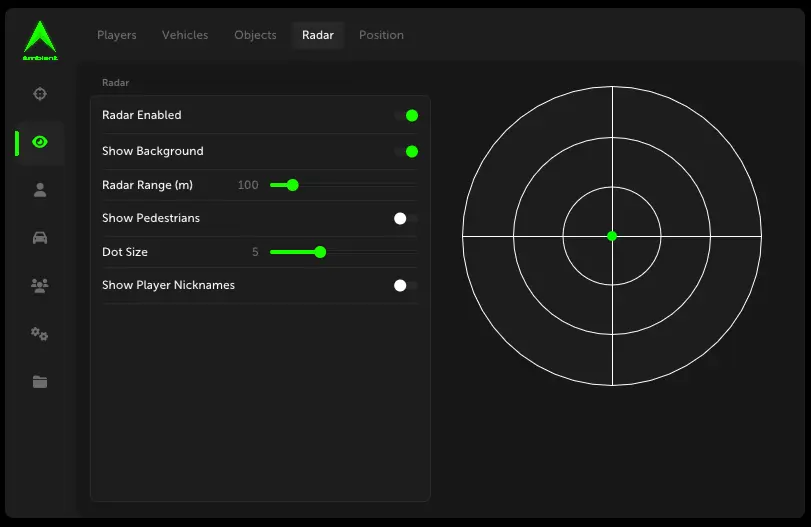 Ambient

Players Vehicles Objects Radar Position

Radar

Radar Enabled

Show Background

Radar Range (m) 100

Show Pedestrians

Dot Size 5

Show Player Nicknames